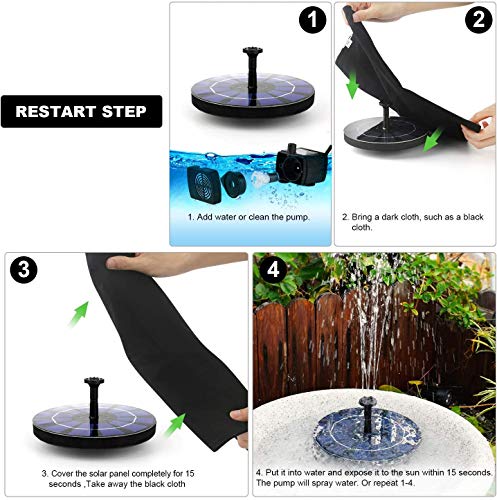 RESTART STEP

1

1. Add water or clean the pump.

2

2. Bring a dark cloth, such as a black cloth.

3

3. Cover the solar panel completely for 15 seconds ,Take away the black cloth

4

4. Put it into water and expose it to the sun within 15 seconds. The pump will spray water. Or repeat 1-4.