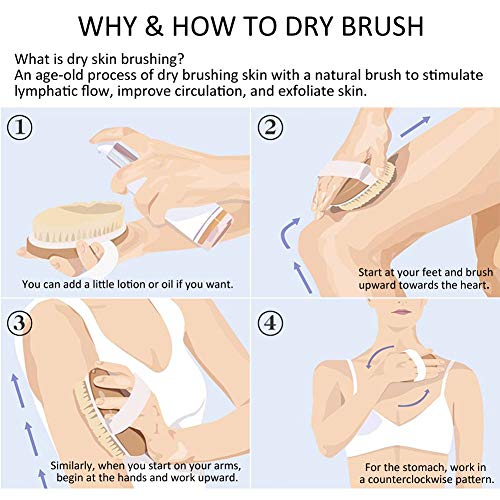 WHY & HOW TO DRY BRUSH

What is dry skin brushing?
An age-old process of dry brushing skin with a natural brush to stimulate lymphatic flow, improve circulation, and exfoliate skin.

①

You can add a little lotion or oil if you want.

②

Start at your feet and brush upward towards the heart.

③

Similarly, when you start on your arms, begin at the hands and work upward.

④

For the stomach, work in a counterclockwise pattern.