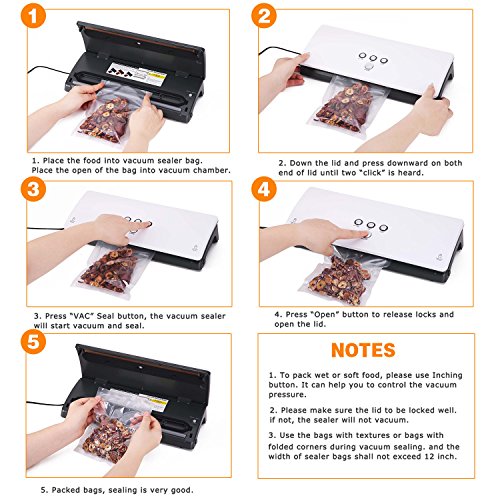 1

1. Place the food into vacuum sealer bag. Place the open of the bag into vacuum chamber.

2

2. Down the lid and press downward on both end of lid until two "click" is heard.

3

3. Press "VAC" Seal button, the vacuum sealer will start vacuum and seal.

4

4. Press "Open" button to release locks and open the lid.

5

5. Packed bags, sealing is very good.

NOTES

1. To pack wet or soft food, please use Inching button. It can help you to control the vacuum pressure.

2. Please make sure the lid to be locked well. if not, the sealer will not vacuum.

3. Use the bags with textures or bags with folded corners during vacuum sealing. and the width of sealer bags shall not exceed 12 inch.