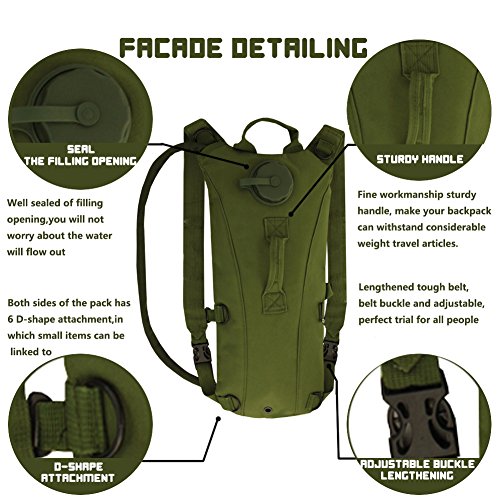 FACADE DETAILING

SEAL
THE FILLING OPENING

Well sealed of filling opening,you will not worry about the water will flow out

Both sides of the pack has 6 D-shape attachment,in which small items can be linked to

D-SHAPE
ATTACHMENT

STURDY HANDLE

Fine workmanship sturdy handle, make your backpack can withstand considerable weight travel articles.

Lengthened tough belt, belt buckle and adjustable, perfect trial for all people

ADJUSTABLE BUCKLE
LENGTHENING