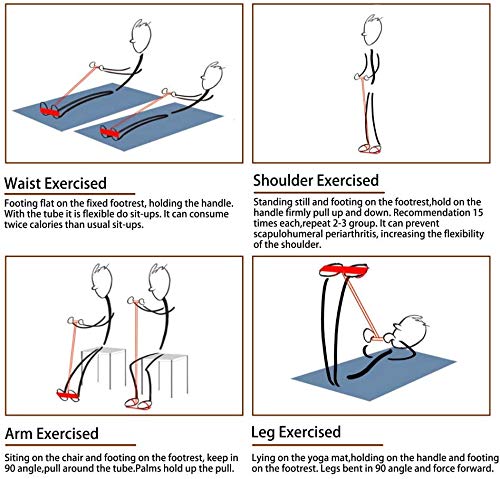 Waist Exercised

Footing flat on the fixed footrest, holding the handle. With the tube it is flexible do sit-ups. It can consume twice calories than usual sit-ups.

Shoulder Exercised

Standing still and footing on the footrest,hold on the handle firmly pull up and down. Recommendation 15 times each,repeat 2-3 group. It can prevent scapulohumeral periarthritis, increasing the flexibility of the shoulder.

Arm Exercised

Siting on the chair and footing on the footrest, keep in 90 angle,pull around the tube.Palms hold up the pull.

Leg Exercised

Lying on the yoga mat,holding on the handle and footing on the footrest. Legs bent in 90 angle and force forward.