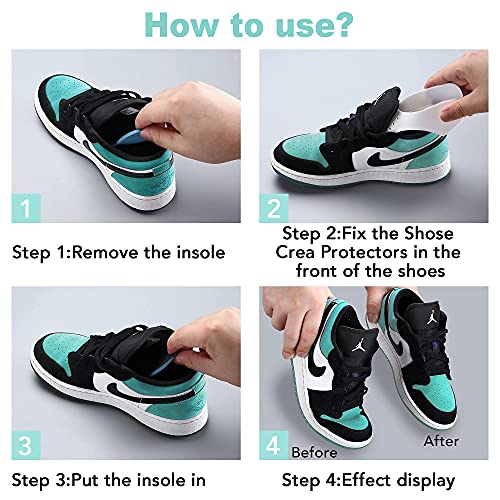 How to use?

1

Step 1:Remove the insole

2

Step 2:Fix the Shose Crea Protectors in the front of the shoes

3

Step 3:Put the insole in

4

Before

After

Step 4:Effect display