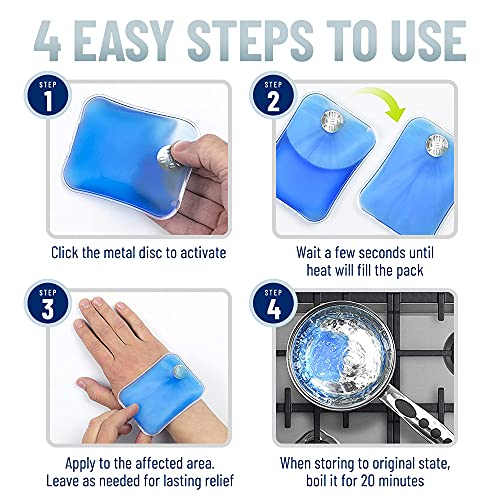 4 EASY STEPS TO USE

STEP 1

Click the metal disc to activate

STEP 2

Wait a few seconds until heat will fill the pack

STEP 3

Apply to the affected area. Leave as needed for lasting relief

STEP 4

When storing to original state, boil it for 20 minutes