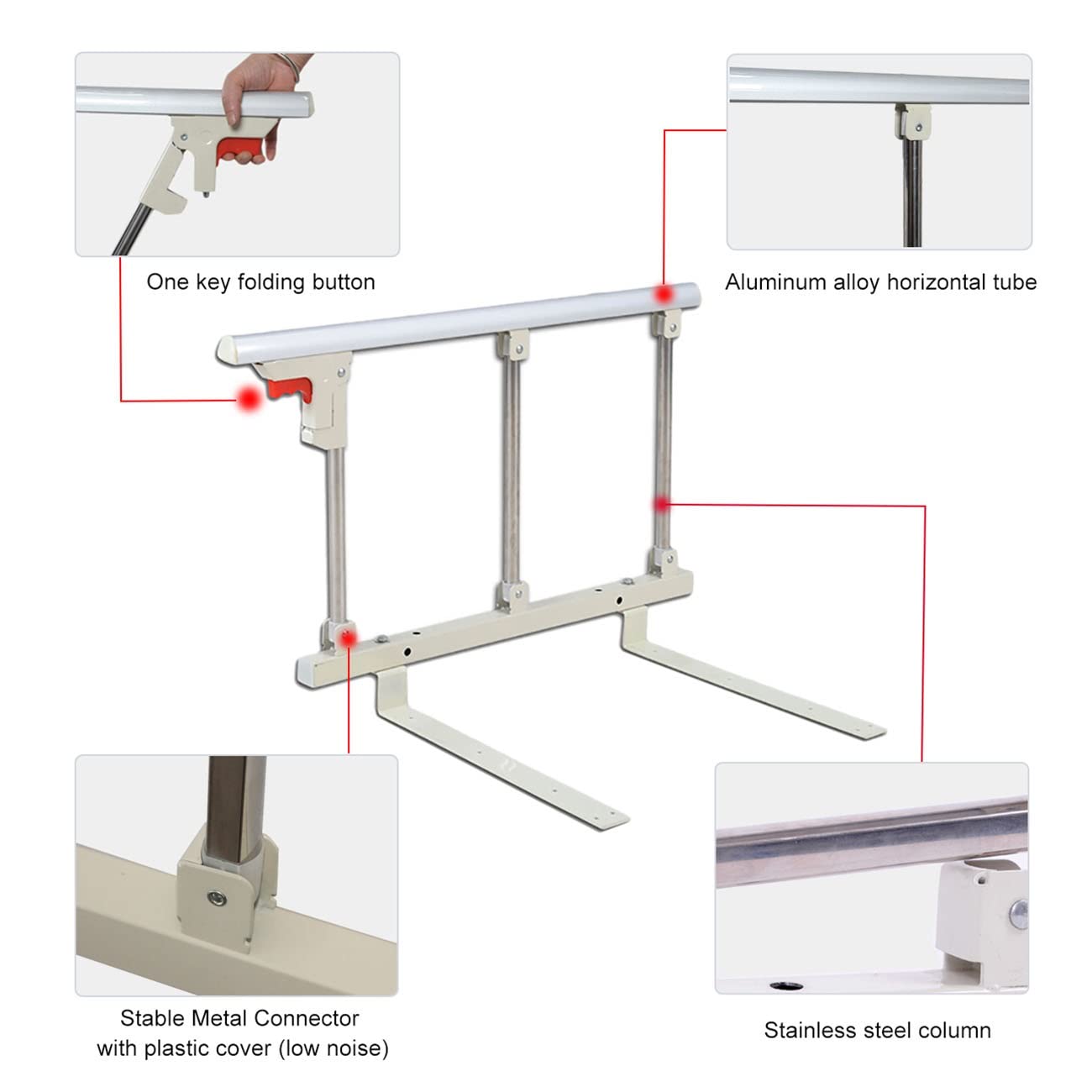 One key folding button

Aluminum alloy horizontal tube

Stable Metal Connector with plastic cover (low noise)

Stainless steel column