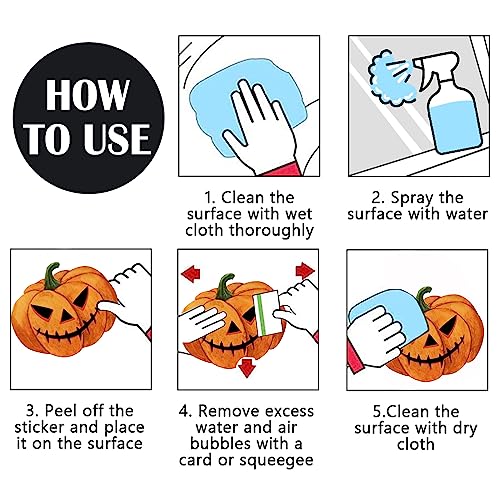 HOW TO USE

1. Clean the surface with wet cloth thoroughly

2. Spray the surface with water

3. Peel off the sticker and place it on the surface

4. Remove excess water and air bubbles with a card or squeegee

5.Clean the surface with dry cloth