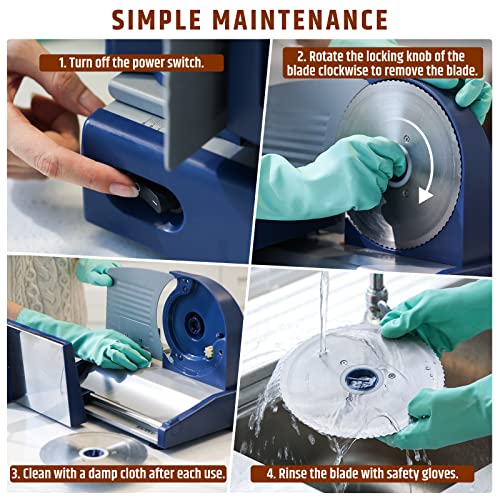 SIMPLE MAINTENANCE

1. Turn off the power switch.

2. Rotate the locking knob of the blade clockwise to remove the blade.

3. Clean with a damp cloth after each use.

4. Rinse the blade with safety gloves.