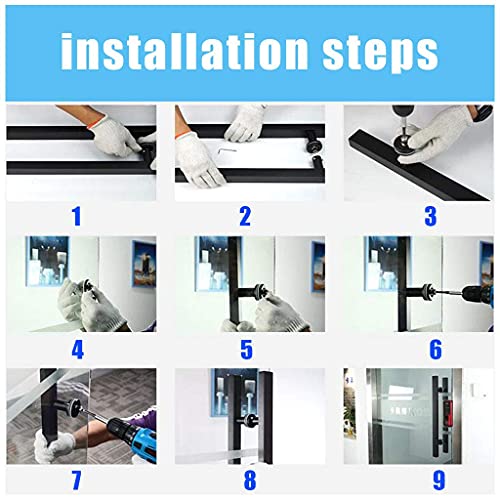 installation steps

1

2

3

4

5

6

7

8

9