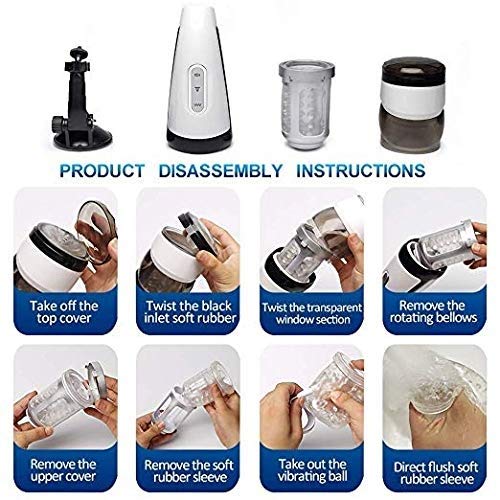 PRODUCT DISASSEMBLY INSTRUCTIONS

Take off the top cover

Twist the black inlet soft rubber

Twist the transparent window section

Remove the rotating bellows

Remove the upper cover

Remove the soft rubber sleeve

Take out the vibrating ball

Direct flush soft rubber sleeve