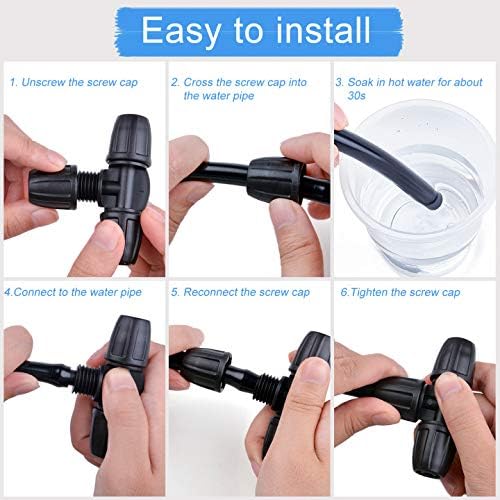 Easy to install

1. Unscrew the screw cap

2. Cross the screw cap into the water pipe

3. Soak in hot water for about 30s

4.Connect to the water pipe

5. Reconnect the screw cap

6.Tighten the screw cap