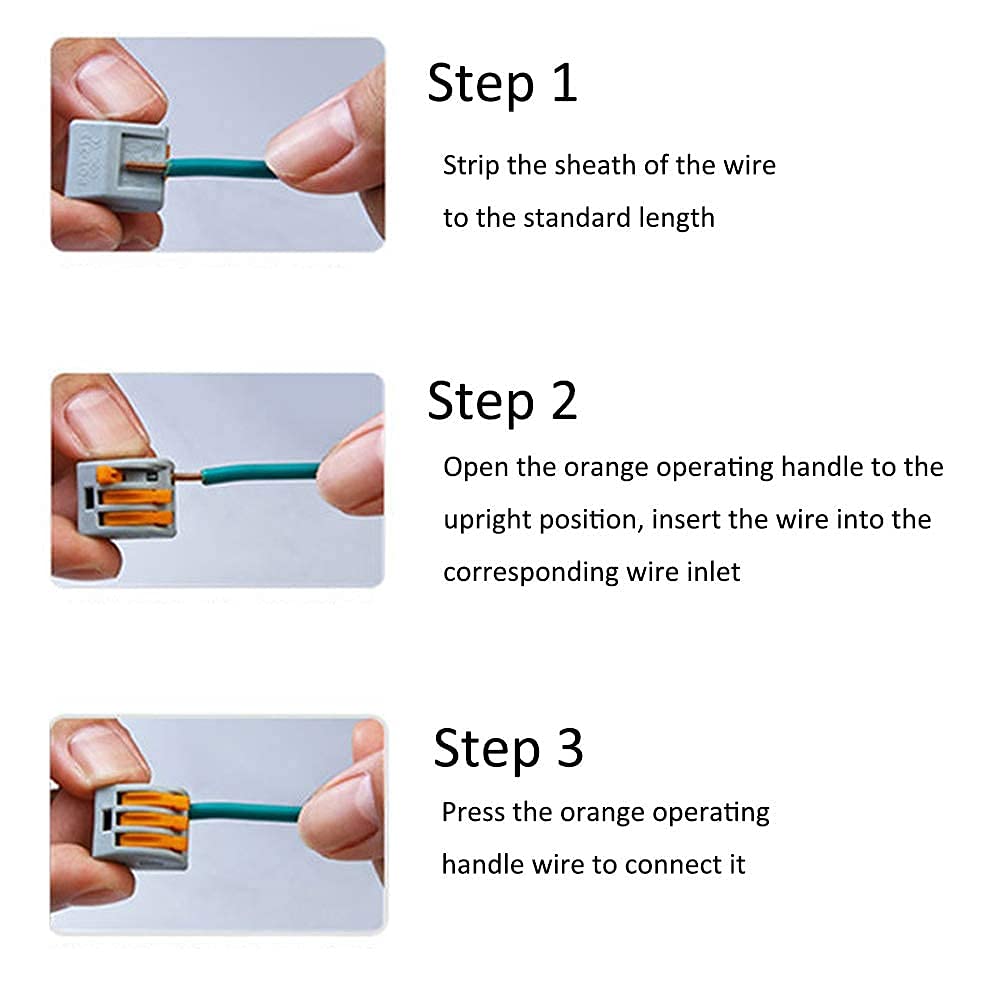 Step 1

Strip the sheath of the wire to the standard length

Step 2

Open the orange operating handle to the upright position, insert the wire into the corresponding wire inlet

Step 3

Press the orange operating handle wire to connect it