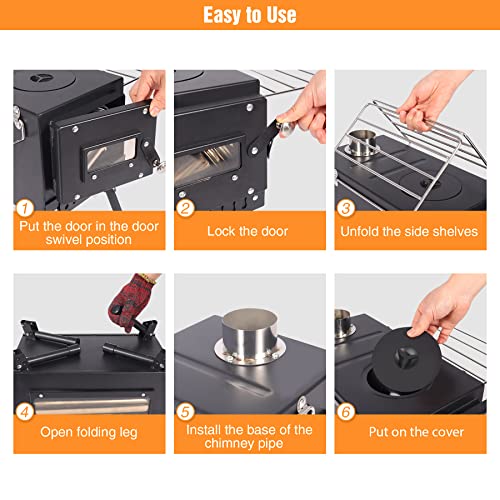 Easy to Use

1
Put the door in the door swivel position

2
Lock the door

3
Unfold the side shelves

4
Open folding leg

5
Install the base of the chimney pipe

6
Put on the cover