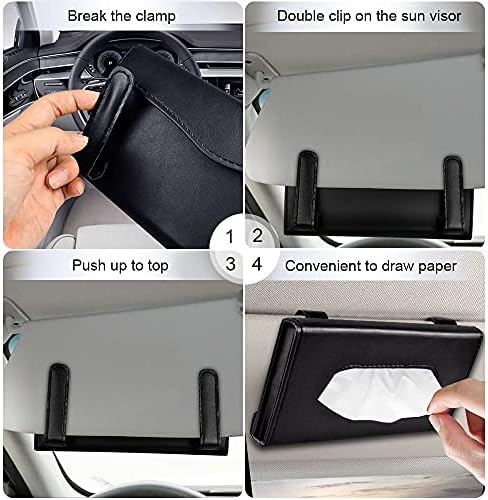 Break the clamp

Double clip on the sun visor

1 2

3 4

Push up to top

Convenient to draw paper