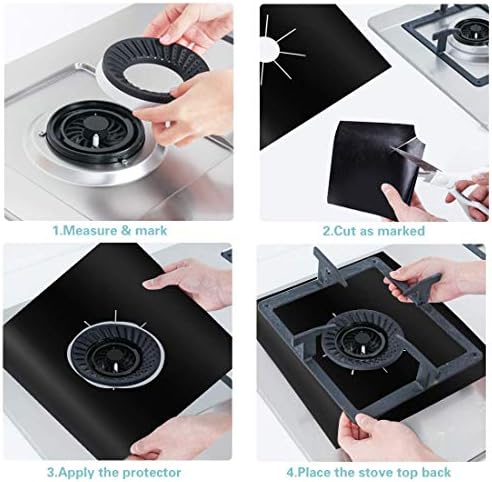 1.Measure & mark

2.Cut as marked

3.Apply the protector

4.Place the stove top back