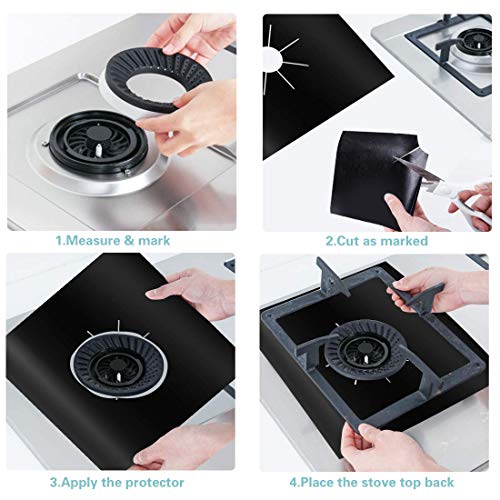 1.Measure & mark

2.Cut as marked

3.Apply the protector

4.Place the stove top back