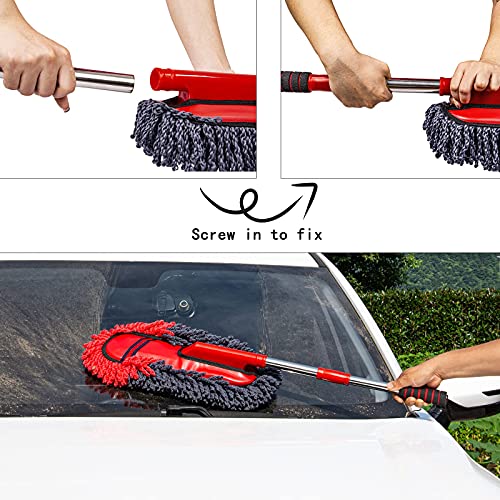 Screw in to fix