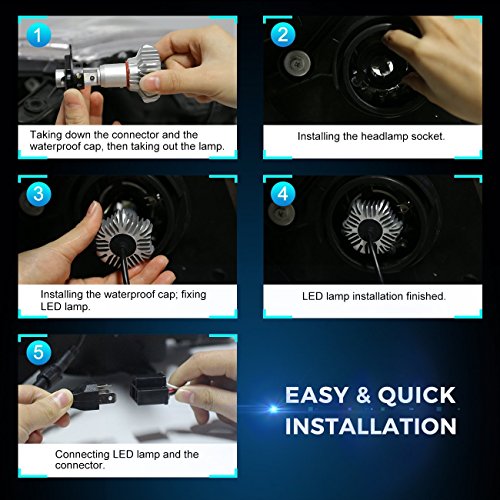 1

Taking down the connector and the waterproof cap, then taking out the lamp.

2

Installing the headlamp socket.

3

Installing the waterproof cap; fixing LED lamp.

4

LED lamp installation finished.

5

Connecting LED lamp and the connector.

EASY & QUICK INSTALLATION