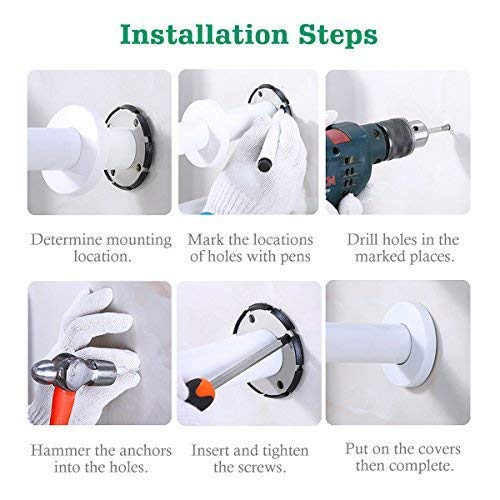 Installation Steps

Determine mounting location.

Mark the locations of holes with pens

Drill holes in the marked places.

Hammer the anchors into the holes.

Insert and tighten the screws.

Put on the covers then complete.