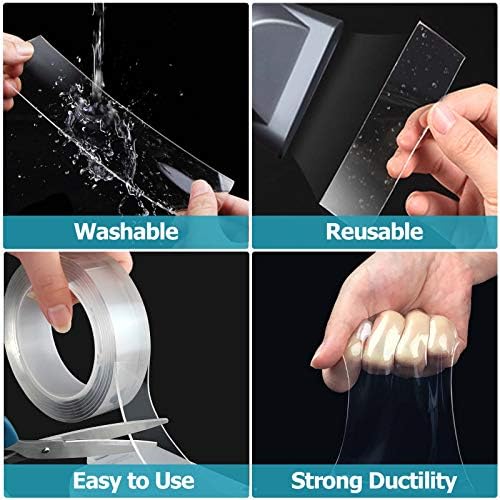 Washable

Reusable

Easy to Use

Strong Ductility