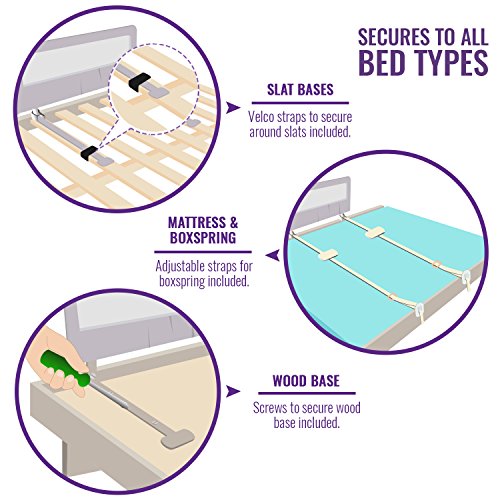 SECURES TO ALL BED TYPES

SLAT BASES

Velco straps to secure around slats included.

MATTRESS & BOXSPRING

Adjustable straps for boxspring included.

WOOD BASE

Screws to secure wood base included.