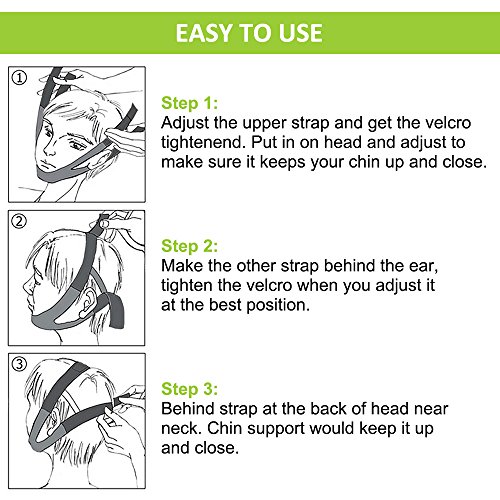 EASY TO USE

①

Step 1:
Adjust the upper strap and get the velcro tightenend. Put in on head and adjust to make sure it keeps your chin up and close.

②

Step 2:
Make the other strap behind the ear, tighten the velcro when you adjust it at the best position.

③

Step 3:
Behind strap at the back of head near neck. Chin support would keep it up and close.