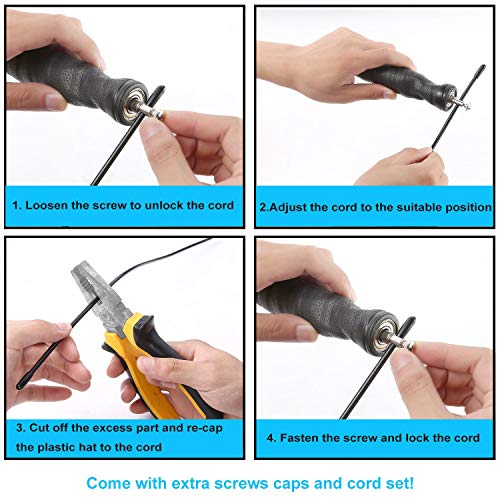 1. Loosen the screw to unlock the cord

2.Adjust the cord to the suitable position

3. Cut off the excess part and re-cap the plastic hat to the cord

4. Fasten the screw and lock the cord

Come with extra screws caps and cord set!