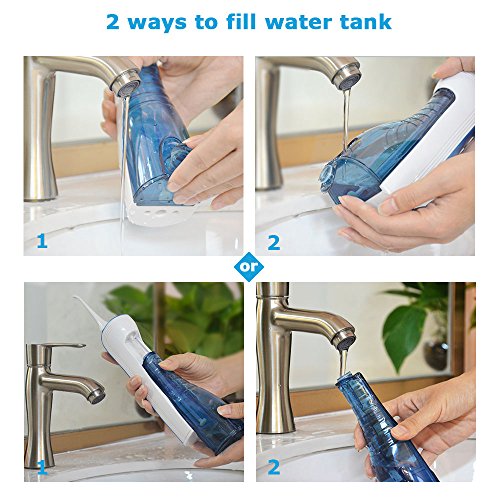 2 ways to fill water tank

1

2

or

1

2