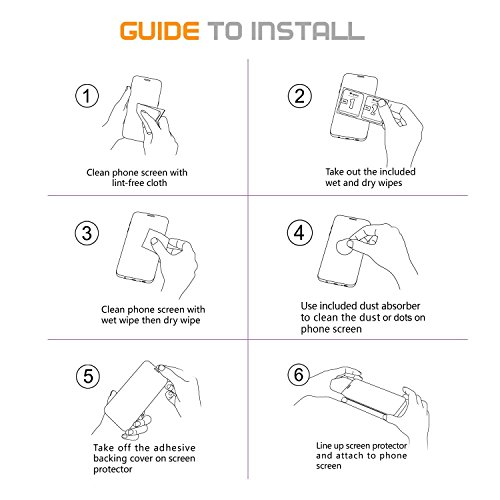 GUIDE TO INSTALL

1

Clean phone screen with lint-free cloth

2

1 2

Take out the included wet and dry wipes

3

Clean phone screen with wet wipe then dry wipe

4

Use included dust absorber to clean the dust or dots on phone screen

5

Take off the adhesive backing cover on screen protector

6

Line up screen protector and attach to phone screen