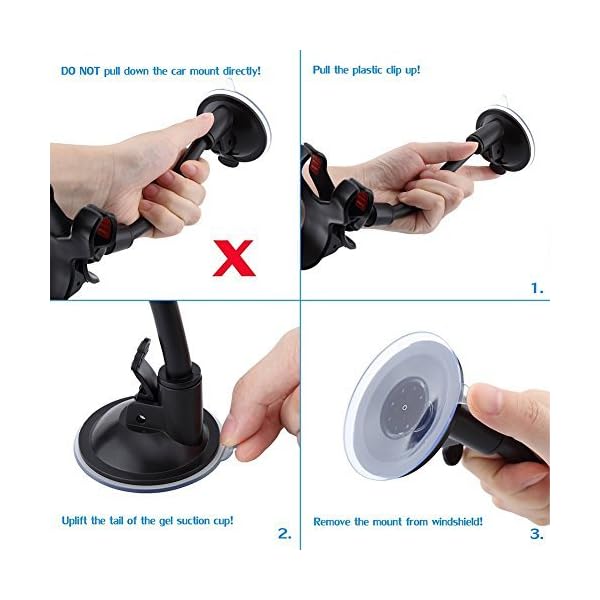 DO NOT pull down the car mount directly!

X

Pull the plastic clip up!

1.

Uplift the tail of the gel suction cup!

2.

Remove the mount from windshield!

3.