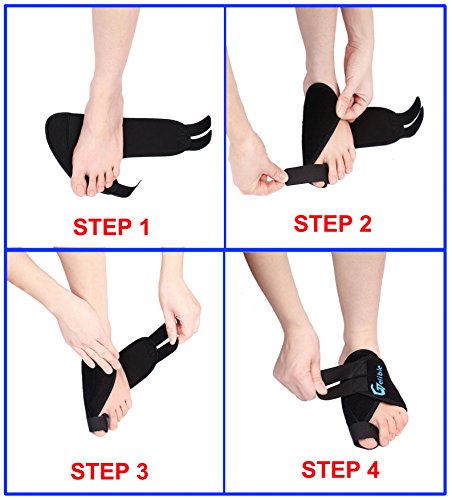 STEP 1

STEP 2

STEP 3

Gelible

STEP 4