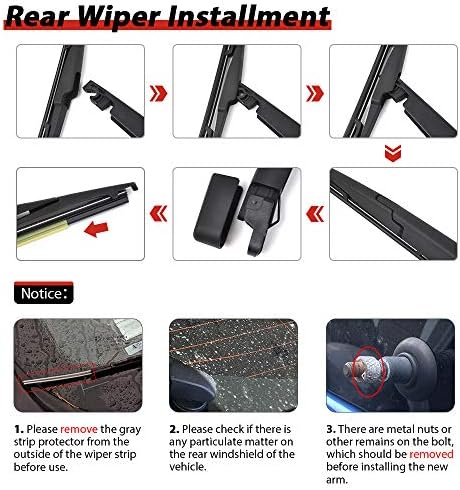 Rear Wiper Installment

Notice:

1. Please remove the gray strip protector from the outside of the wiper strip before use.

2. Please check if there is any particulate matter on the rear windshield of the vehicle.

3. There are metal nuts or other remains on the bolt, which should be removed before installing the new arm.