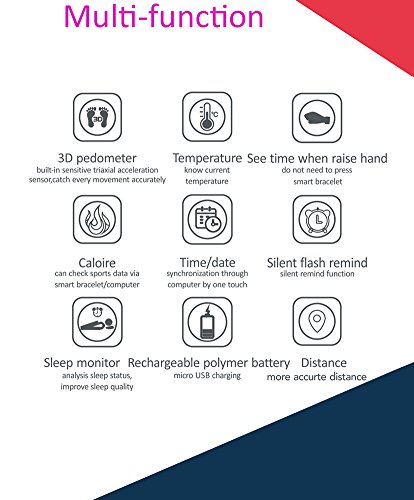 Multi-function

3D

°C

3D pedometer
built-in sensitive triaxial acceleration sensor,catch every movement accurately

Temperature
know current temperature

See time when raise hand
do not need to press smart bracelet

Caloire
can check sports data via smart bracelet/computer

Time/date
synchronization through computer by one touch

Silent flash remind
silent remind function

Sleep monitor
analysis sleep status, improve sleep quality

Rechargeable polymer battery
micro USB charging

Distance
more accurte distance