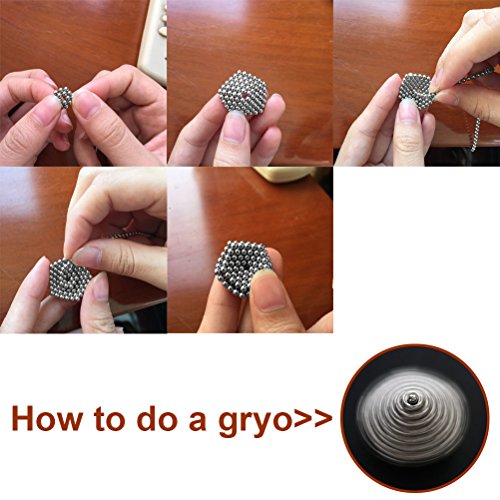 How to do a gryo>>