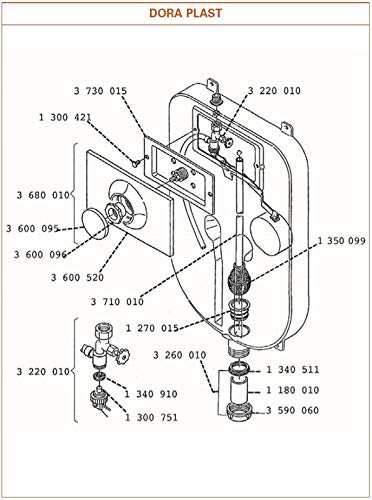 DORA PLAST

3 730 015
3 220 010
1 300 421
3 680 010
3 600 095
3 600 096
3 600 520
1 350 099
3 710 010
1 270 015
3 260 010
3 220 010
1 340 511
1 180 010
1 340 910
3 590 060
1 300 751