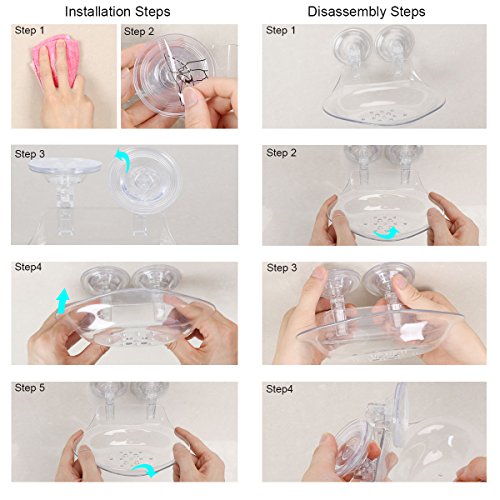 Installation Steps

Step 1

Step 2

Step 3

Step4

Step 5

Disassembly Steps

Step 1

Step 2

Step 3

Step4