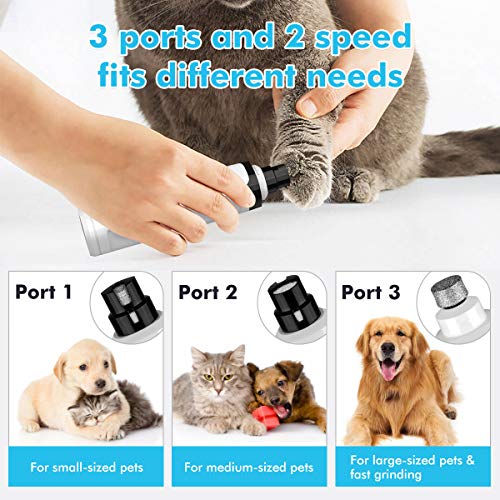 3 ports and 2 speed fits different needs

Port 1

For small-sized pets

Port 2

For medium-sized pets

Port 3

For large-sized pets & fast grinding