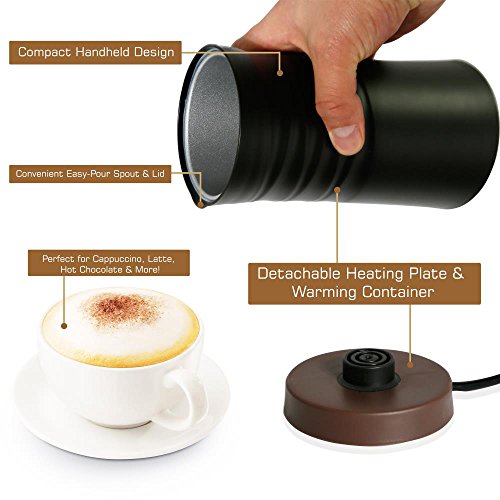 Compact Handheld Design

Convenient Easy-Pour Spout & Lid

Perfect for Cappuccino, Latte, Hot Chocolate & More!

Detachable Heating Plate & Warming Container