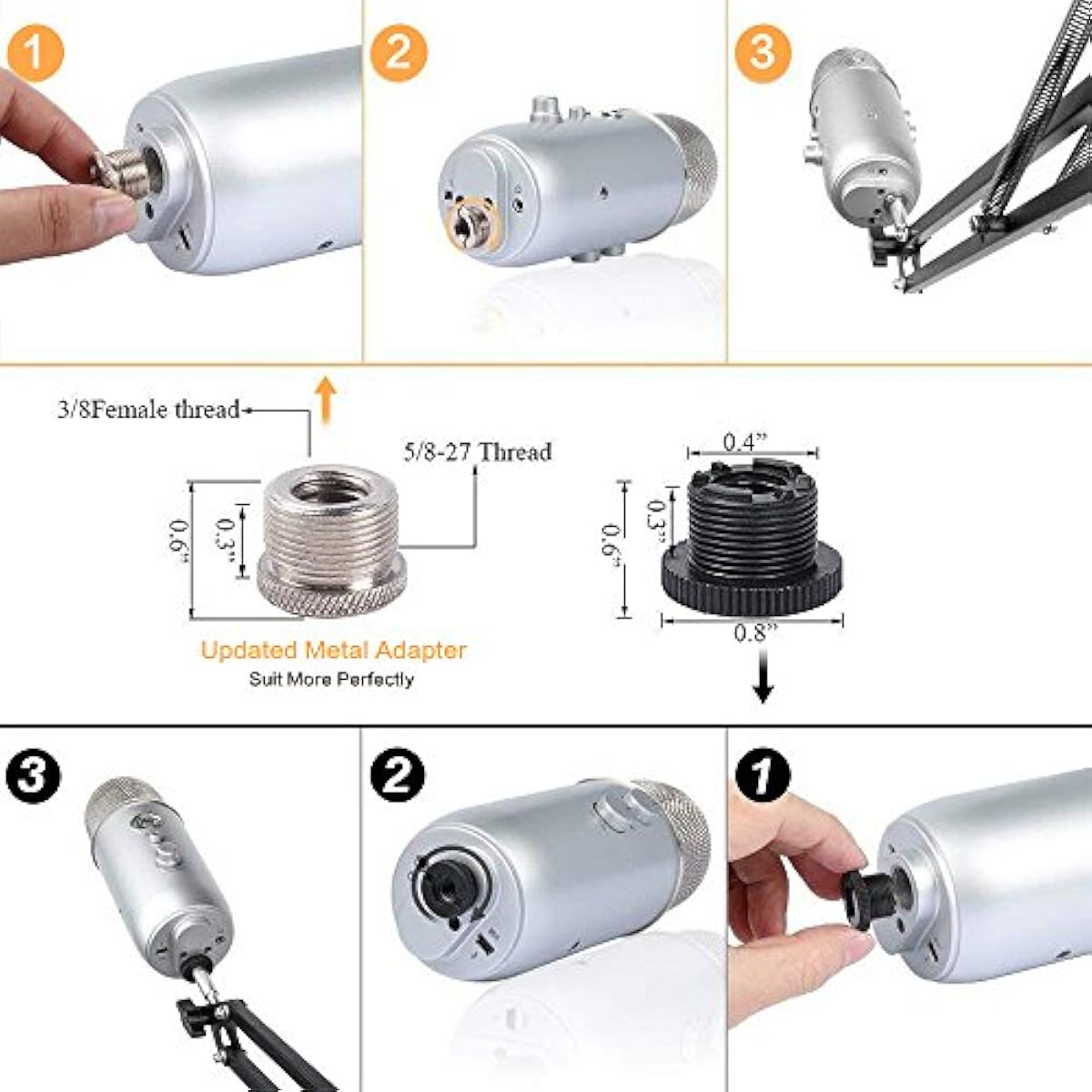 1

2

3

3/8Female thread

5/8-27 Thread

0.6"

0.3"

Updated Metal Adapter

Suit More Perfectly

0.4"

0.3"

0.6"

0.8"

3

2

1