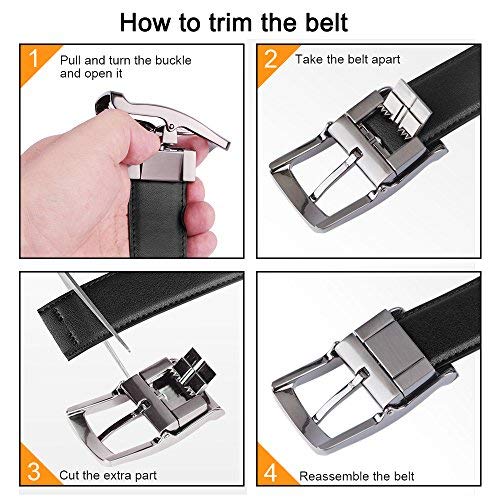 How to trim the belt

1 Pull and turn the buckle and open it

2 Take the belt apart

3 Cut the extra part

4 Reassemble the belt