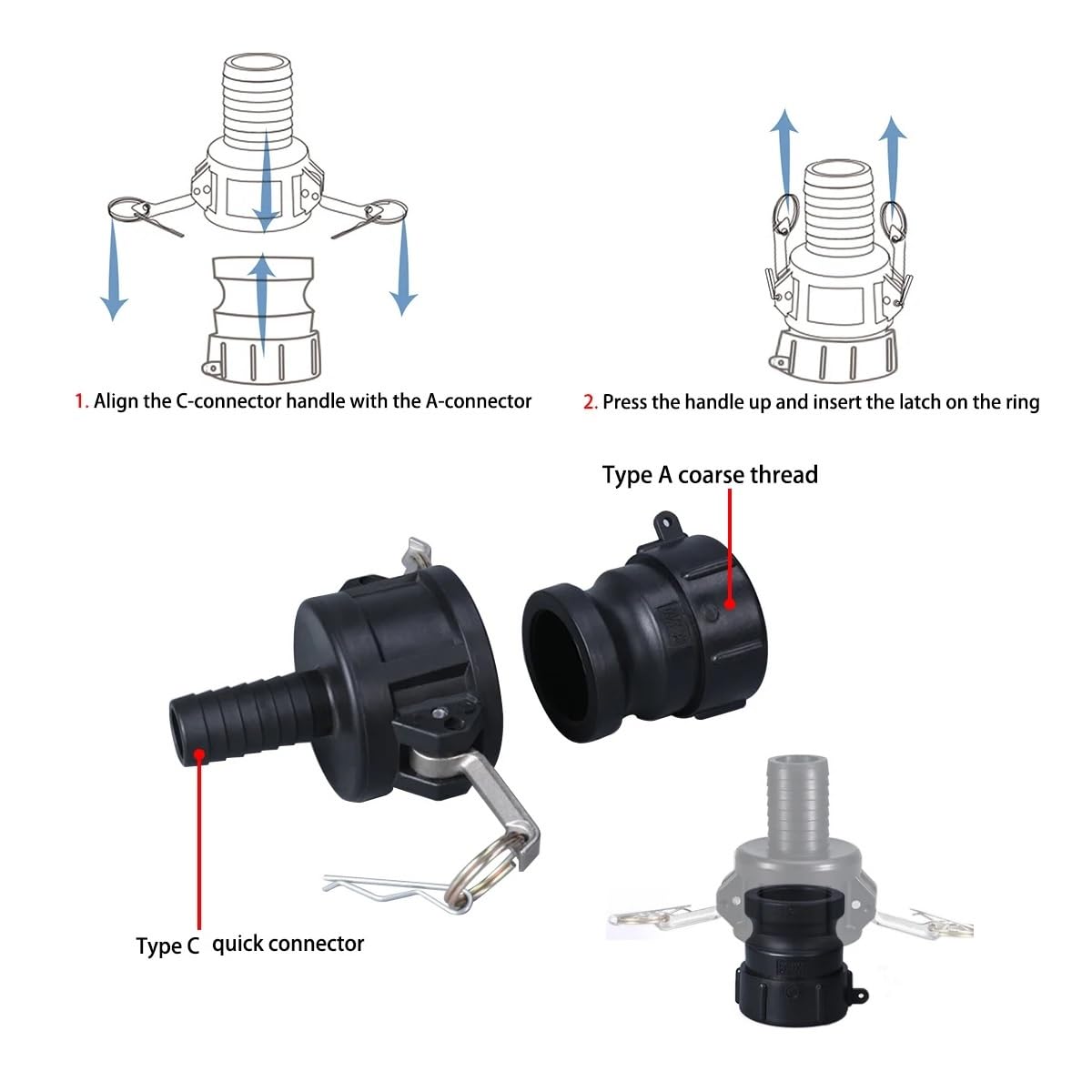 1. Align the C-connector handle with the A-connector

2. Press the handle up and insert the latch on the ring

Type A coarse thread

Type C quick connector