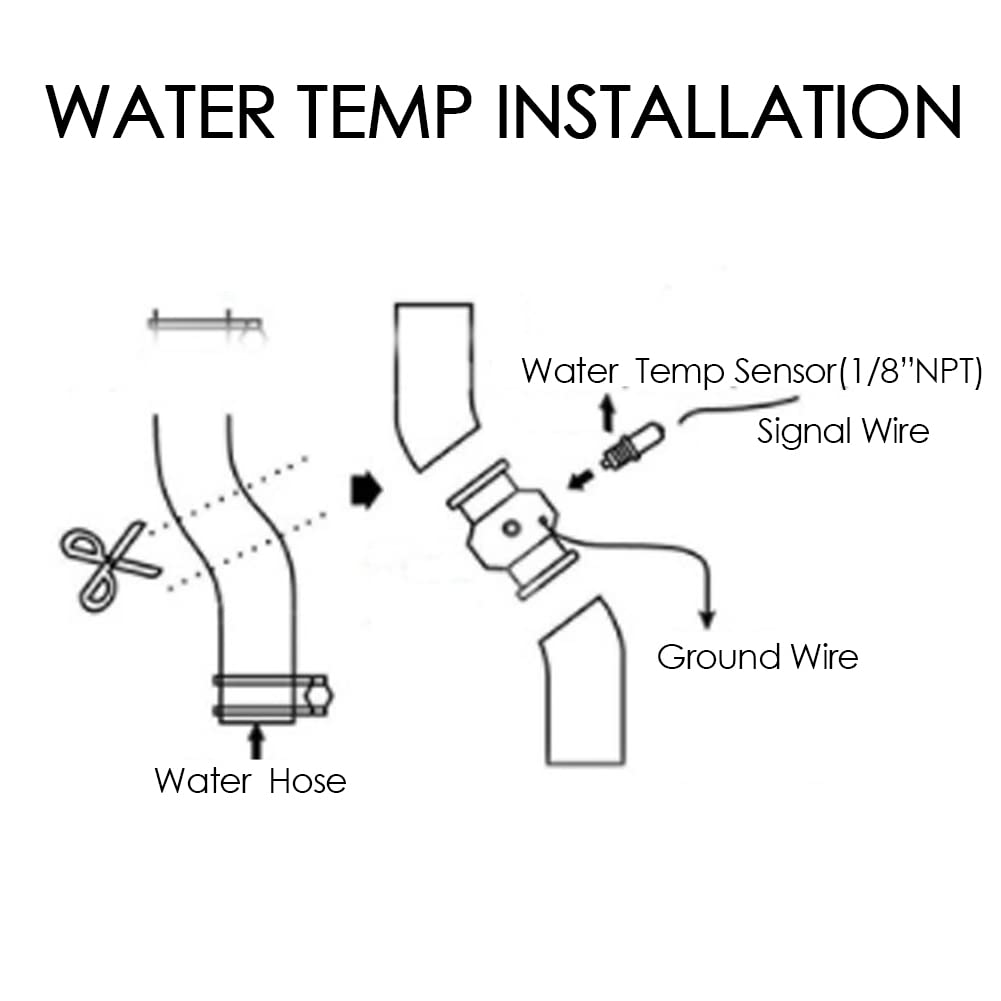 WATER TEMP INSTALLATION

Water Temp Sensor(1/8"NPT)

Signal Wire

Ground Wire

Water Hose