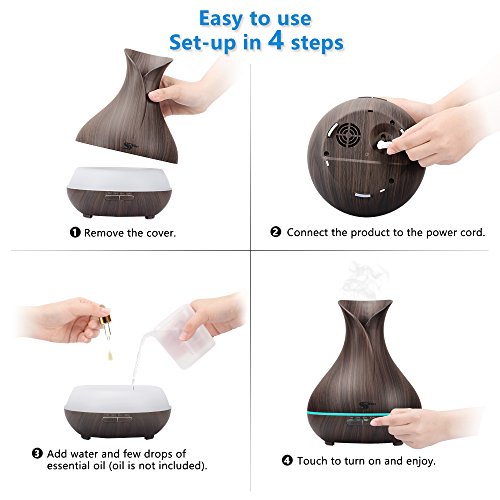 Easy to use
Set-up in 4 steps

❶ Remove the cover.

❷ Connect the product to the power cord.

❸ Add water and few drops of essential oil (oil is not included).

❹ Touch to turn on and enjoy.