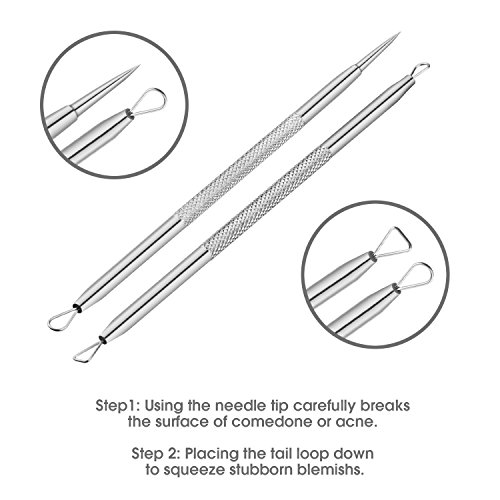 Step1: Using the needle tip carefully breaks the surface of comedone or acne.

Step 2: Placing the tail loop down to squeeze stubborn blemishs.