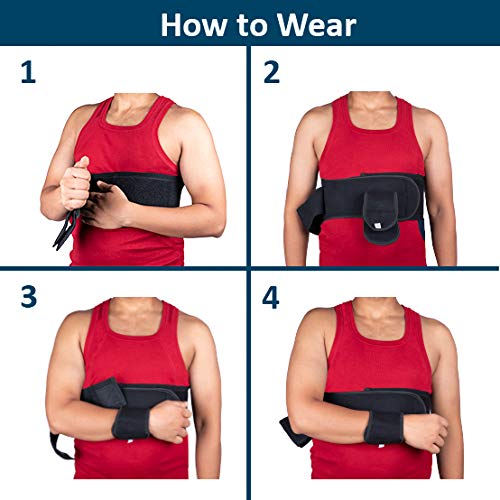 How to Wear

1

2

3

4