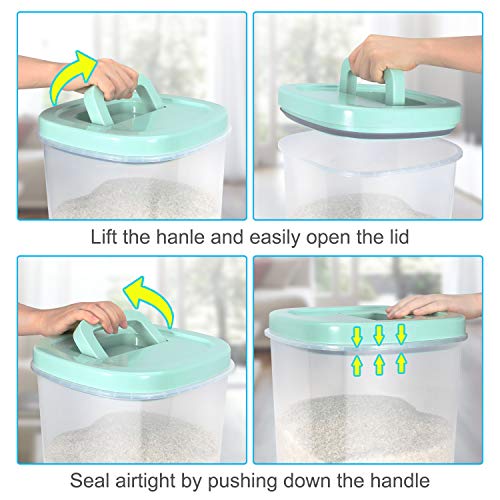 Lift the hanle and easily open the lid

Seal airtight by pushing down the handle