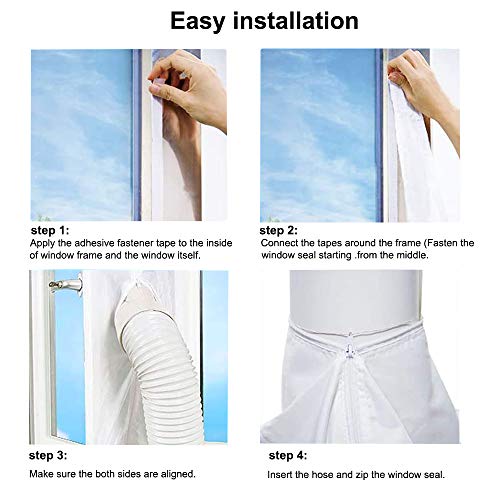 Easy installation

step 1:
Apply the adhesive fastener tape to the inside of window frame and the window itself.

step 2:
Connect the tapes around the frame (Fasten the window seal starting .from the middle.

step 3:
Make sure the both sides are aligned.

step 4:
Insert the hose and zip the window seal.