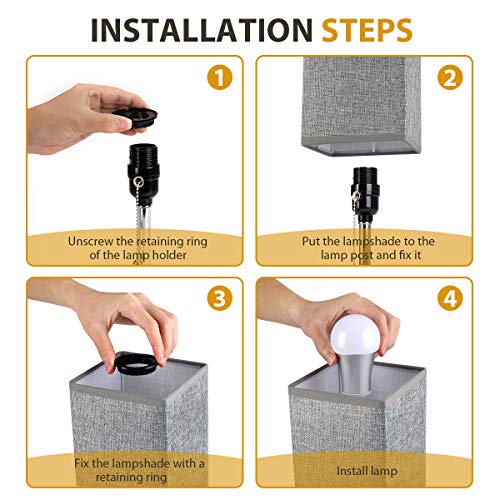 INSTALLATION STEPS

1

Unscrew the retaining ring of the lamp holder

2

Put the lampshade to the lamp post and fix it

3

Fix the lampshade with a retaining ring

4

Install lamp