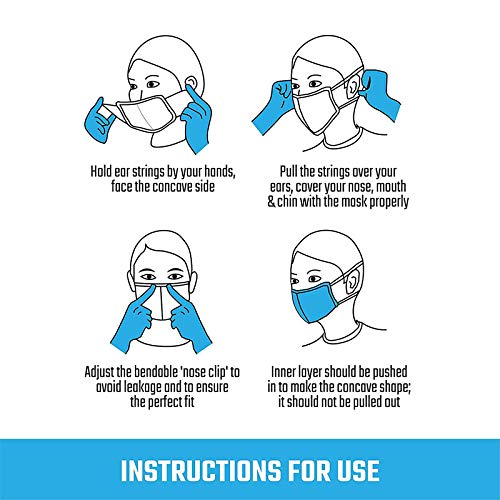 Hold ear strings by your hands, face the concave side

Pull the strings over your ears, cover your nose, mouth & chin with the mask properly

Adjust the bendable 'nose clip' to avoid leakage and to ensure the perfect fit

Inner layer should be pushed in to make the concave shape; it should not be pulled out

INSTRUCTIONS FOR USE