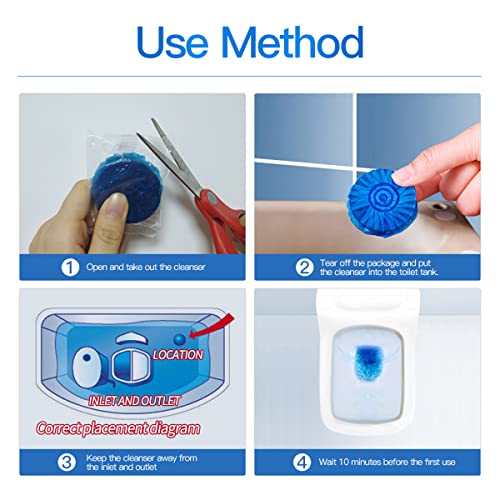 Use Method

1 Open and take out the cleanser

2 Tear off the package and put the cleanser into the toilet tank.

LOCATION

INLET AND OUTLET

Correct placement diagram

3 Keep the cleanser away from the inlet and outlet

4 Wait 10 minutes before the first use