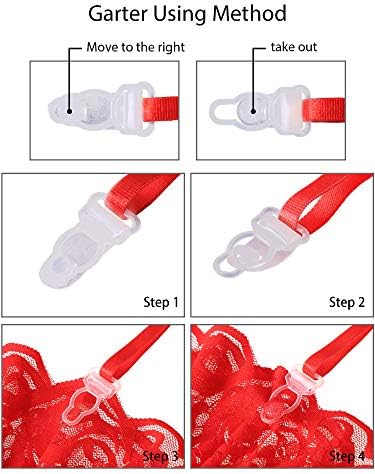 Garter Using Method

Move to the right

take out

Step 1

Step 2

Step 3

Step 4