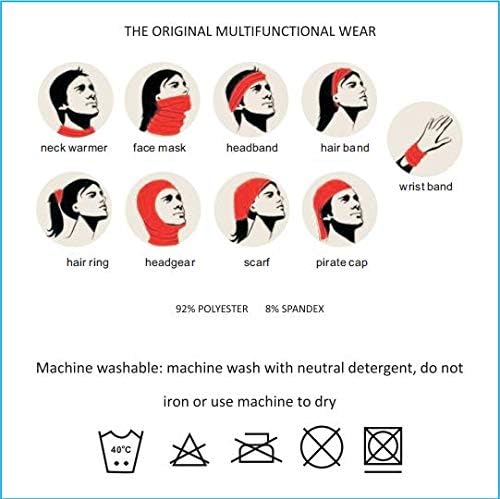 THE ORIGINAL MULTIFUNCTIONAL WEAR

neck warmer face mask headband hair band

wrist band

hair ring headgear scarf pirate cap

92% POLYESTER 8% SPANDEX

Machine washable: machine wash with neutral detergent, do not iron or use machine to dry

40°C